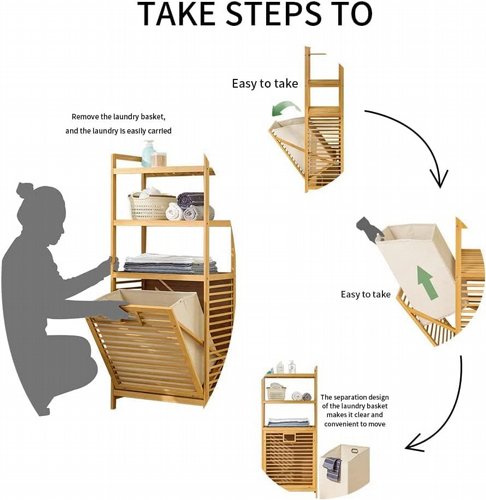 TAKE STEPS TO

Easy to take

Remove the laundry basket, and the laundry is easily carried

Easy to take

The separation design of the laundry basket makes it clear and convenient to move