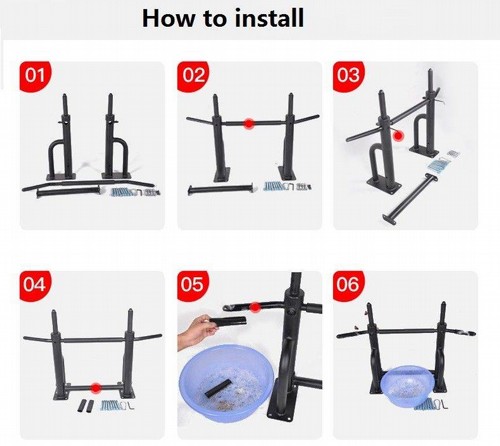 How to install

01

02

03

04

05

06