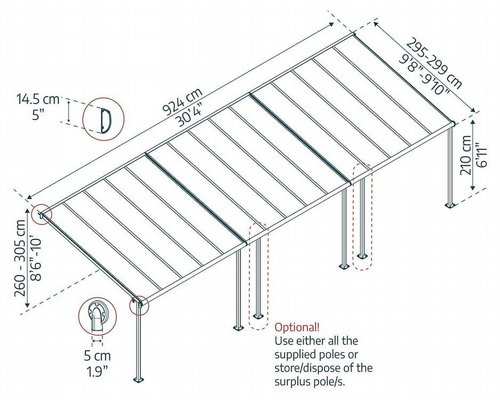 14.5 cm
5"

924 cm
30'4"

295-299 cm
9'8"-9'10"

210 cm
6'11"

260 - 305 cm
8'6"-10'

5 cm
1.9"

Optional!
Use either all the supplied poles or store/dispose of the surplus pole/s.