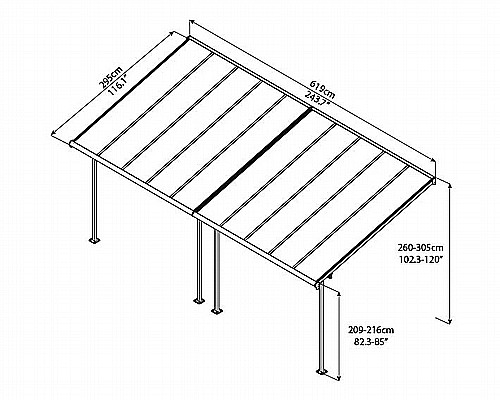 295cm
116.1"

619cm
243.7"

260-305cm
102.3-120"

209-216cm
82.3-85"